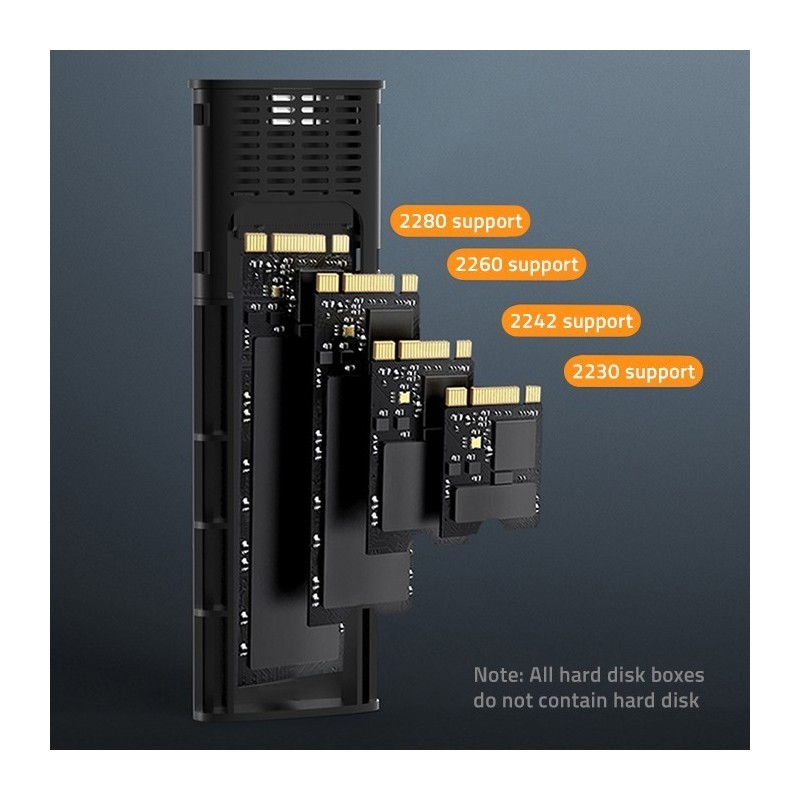 2280 support
2260 support
2242 support
2230 support

Note: All hard disk boxes do not contain hard disk